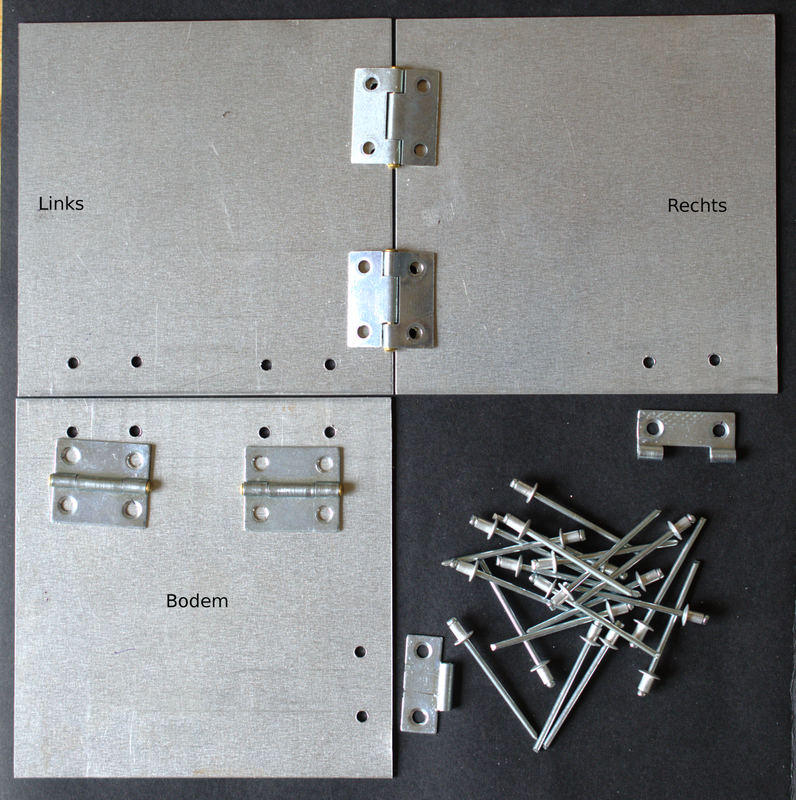 Links

Rechts

Bodem